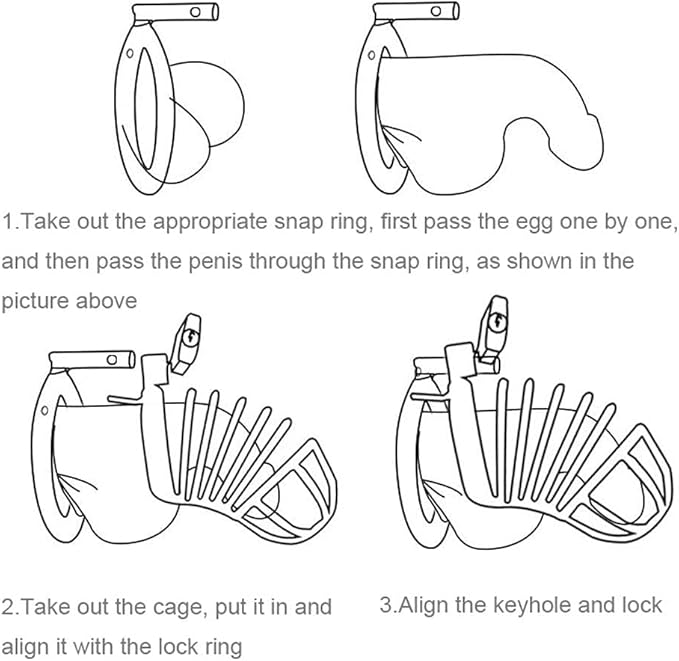 1.Take out the appropriate snap ring, first pass the egg one by one, and then pass the penis through the snap ring, as shown in the picture above

2.Take out the cage, put it in and align it with the lock ring

3.Align the keyhole and lock